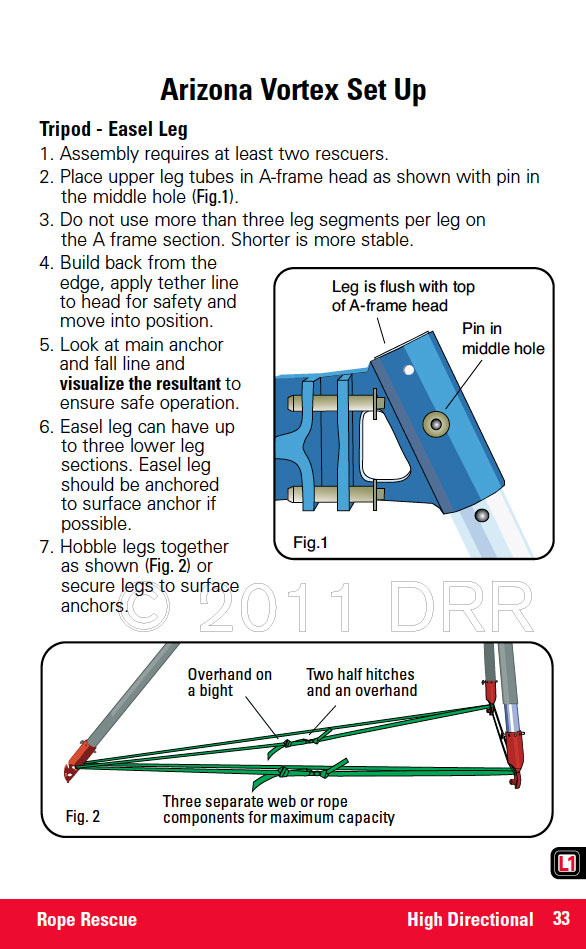 Arizona Vortex Set Up

Tripod - Easel Leg

1. Assembly requires at least two rescuers.
2. Place upper leg tubes in A-frame head as shown with pin in the middle hole (Fig.1).
3. Do not use more than three leg segments per leg on the A frame section. Shorter is more stable.
4. Build back from the edge, apply tether line to head for safety and move into position.
5. Look at main anchor and fall line and visualize the resultant to ensure safe operation.
6. Easel leg can have up to three lower leg sections. Easel leg should be anchored to surface anchor if possible.
7. Hobble legs together as shown (Fig. 2) or secure legs to surface anchors.

Leg is flush with top of A-frame head

Pin in middle hole

Fig.1

© 2011 DRR

Overhand on a bight

Two half hitches and an overhand

Three separate web or rope components for maximum capacity

Fig. 2

L1

Rope Rescue

High Directional 33